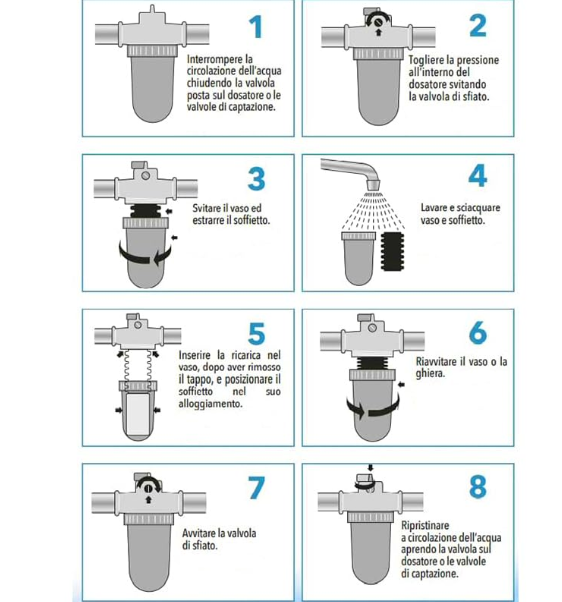 1
Interrompere la circolazione dell'acqua chiudendo la valvola posta sul dosatore o le valvole di captazione.

2
Togliere la pressione all'interno del dosatore svitando la valvola di sfiato.

3
Svitare il vaso ed estrarre il soffietto.

4
Lavare e sciacquare vaso e soffietto.

5
Inserire la ricarica nel vaso, dopo aver rimosso il tappo, e posizionare il soffietto nel suo alloggiamento.

6
Riavvitare il vaso o la ghiera.

7
Avvitare la valvola di sfiato.

8
Ripristinare a circolazione dell'acqua aprendo la valvola sul dosatore o le valvole di captazione.